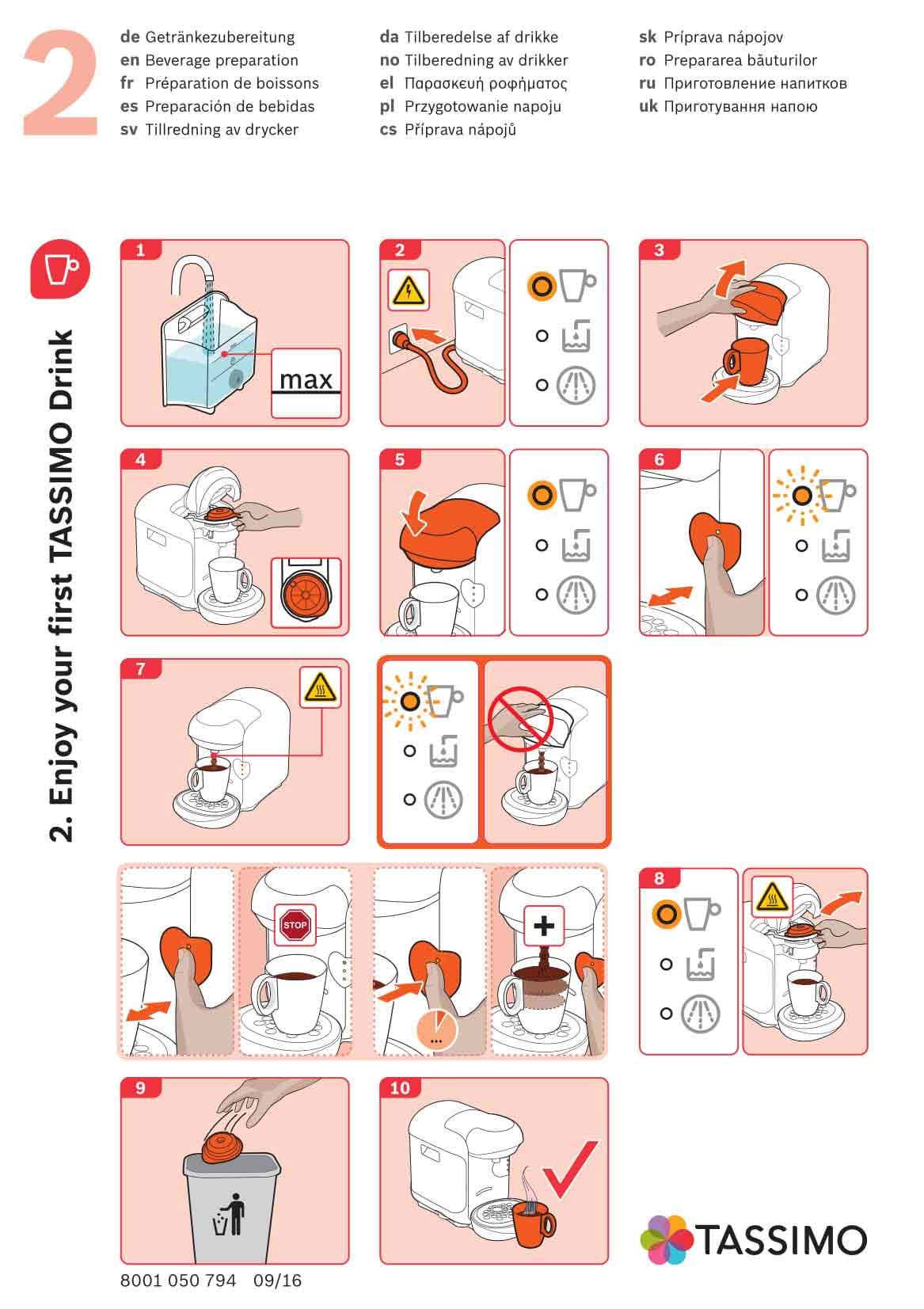 2

de Getränkezubereitung
en Beverage preparation
fr Préparation de boissons
es Preparación de bebidas
sv Tillredning av drycker

da Tilberedelse af drikke
no Tilberedning av drikker
el Παρασκευή ροφήματος
pl Przygotowanie napoju
cs Příprava nápojů

sk Príprava nápojov
ro Prepararea băuturilor
ru Приготовление напитков
uk Приготування напою

2. Enjoy your first TASSIMO Drink

1
max

2

3

4

5

6

7

STOP

+

...

8

9

10

TASSIMO

8001 050 794 09/16